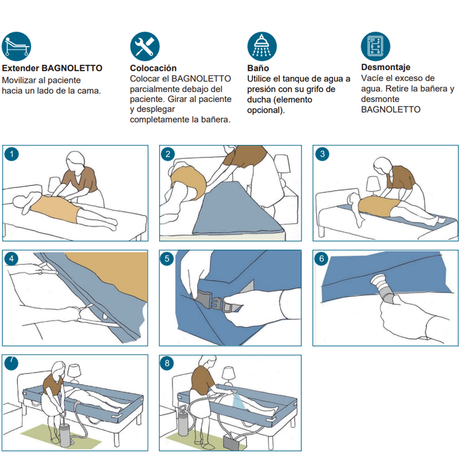 Extender BAGNOLETTO
Movilizar al paciente hacia un lado de la cama.

Colocación
Colocar el BAGNOLETTO parcialmente debajo del paciente. Girar al paciente y desplegar completamente la bañera.

Baño
Utilice el tanque de agua a presión con su grifo de ducha (elemento opcional).

Desmontaje
Vacíe el exceso de agua. Retire la bañera y desmonte BAGNOLETTO

1

2

3

4

5

6

7

8